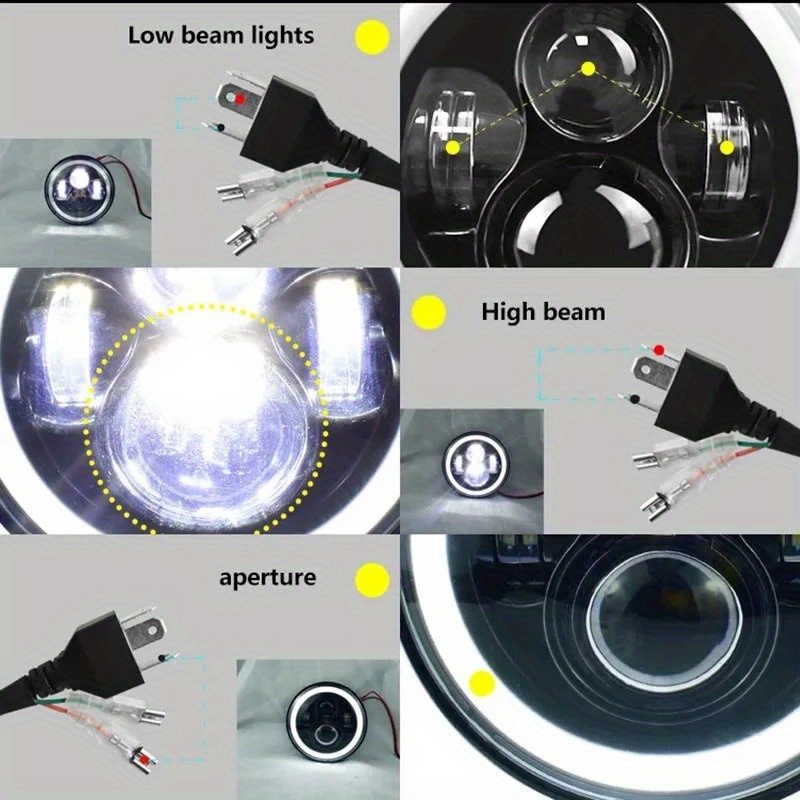 Low beam lights

High beam

aperture