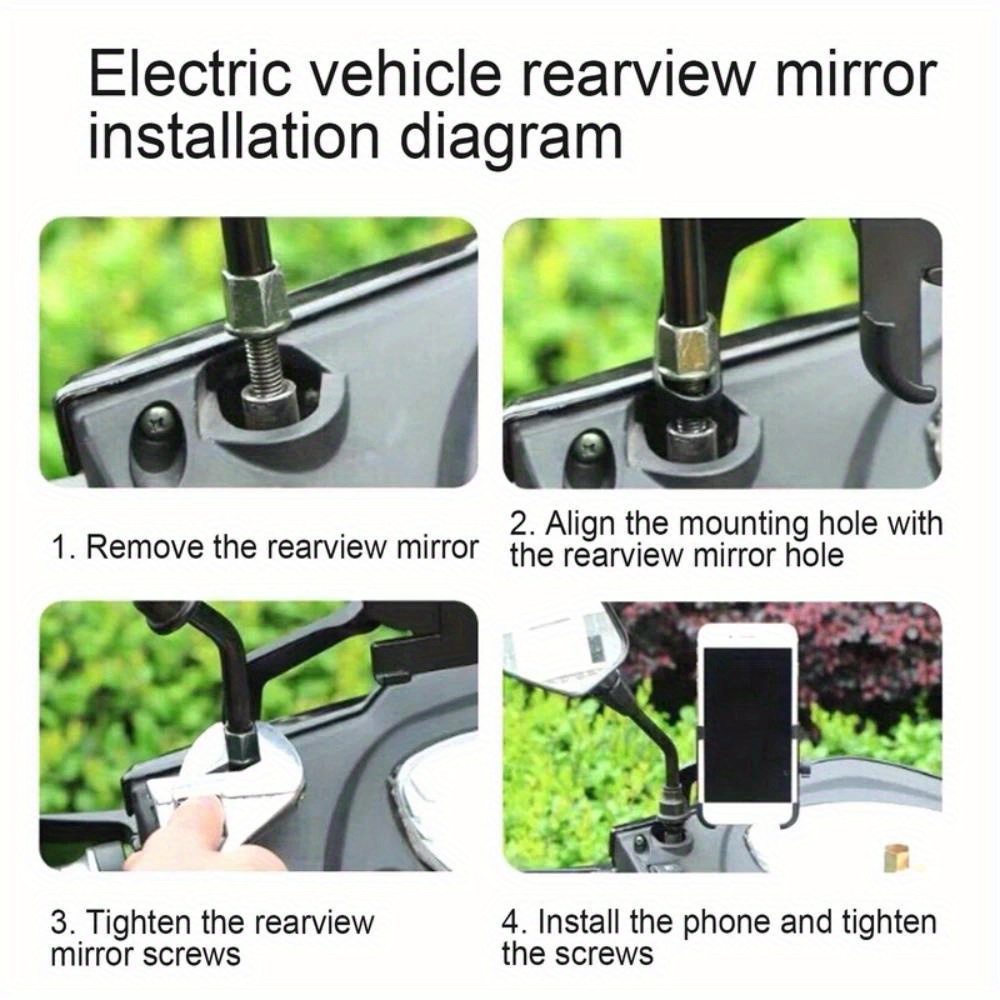 Electric vehicle rearview mirror installation diagram

1. Remove the rearview mirror

2. Align the mounting hole with the rearview mirror hole

3. Tighten the rearview mirror screws

4. Install the phone and tighten the screws