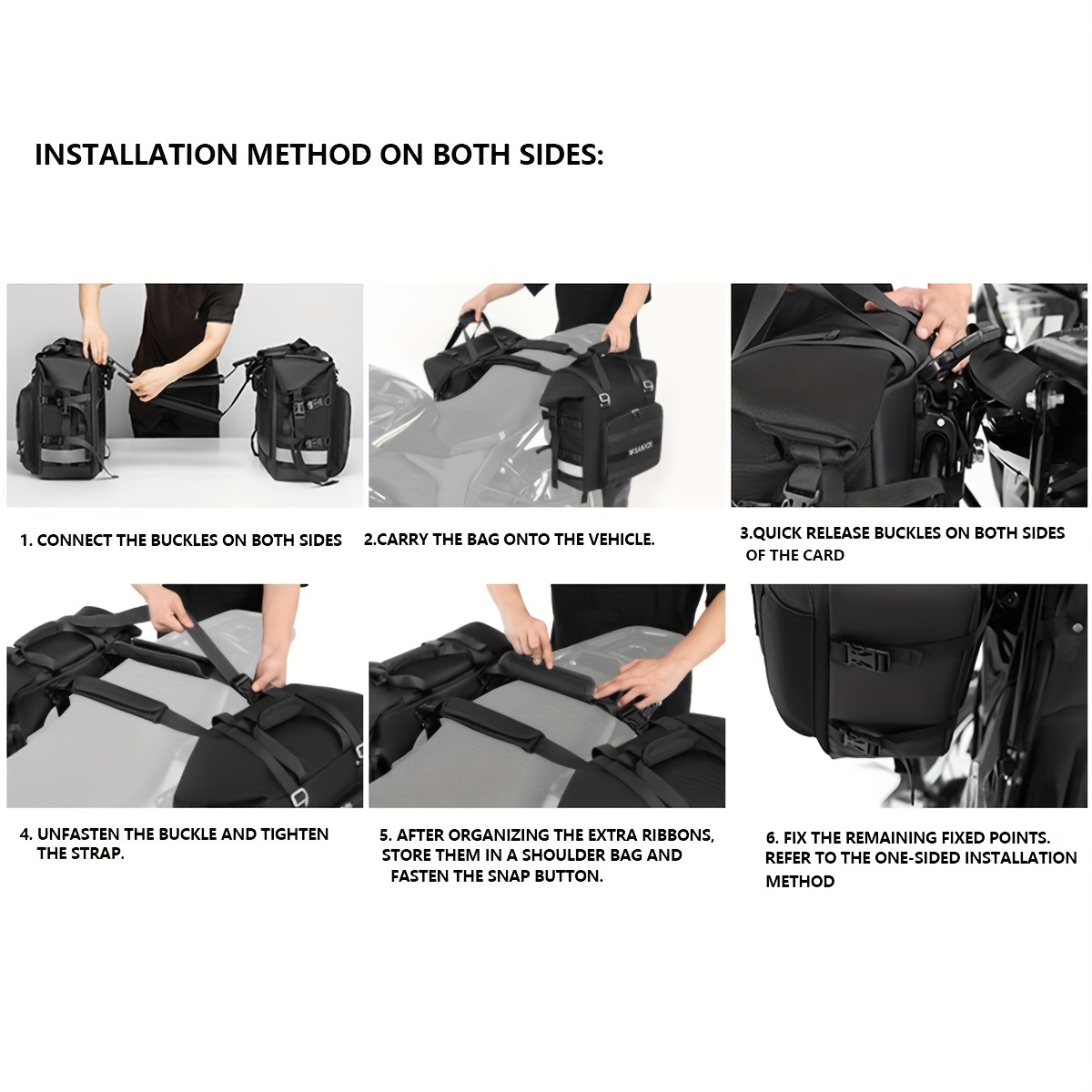 INSTALLATION METHOD ON BOTH SIDES:

1. CONNECT THE BUCKLES ON BOTH SIDES

2.CARRY THE BAG ONTO THE VEHICLE.

3.QUICK RELEASE BUCKLES ON BOTH SIDES OF THE CARD

4. UNFASTEN THE BUCKLE AND TIGHTEN THE STRAP.

5. AFTER ORGANIZING THE EXTRA RIBBONS, STORE THEM IN A SHOULDER BAG AND FASTEN THE SNAP BUTTON.

6. FIX THE REMAINING FIXED POINTS. REFER TO THE ONE-SIDED INSTALLATION METHOD