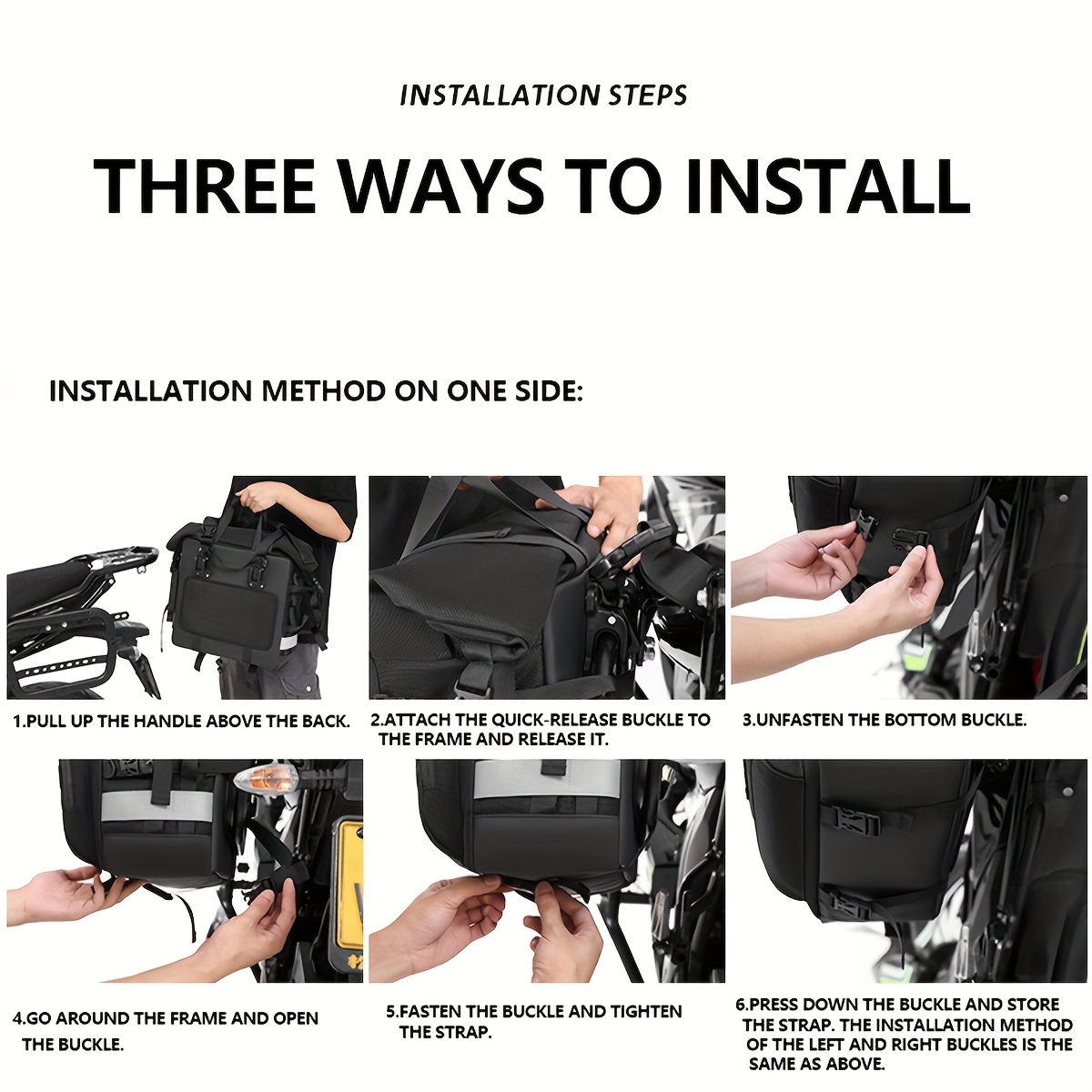 INSTALLATION STEPS

THREE WAYS TO INSTALL

INSTALLATION METHOD ON ONE SIDE:

1.PULL UP THE HANDLE ABOVE THE BACK.

2.ATTACH THE QUICK-RELEASE BUCKLE TO THE FRAME AND RELEASE IT.

3.UNFASTEN THE BOTTOM BUCKLE.

4.GO AROUND THE FRAME AND OPEN THE BUCKLE.

5.FASTEN THE BUCKLE AND TIGHTEN THE STRAP.

6.PRESS DOWN THE BUCKLE AND STORE THE STRAP. THE INSTALLATION METHOD OF THE LEFT AND RIGHT BUCKLES IS THE SAME AS ABOVE.