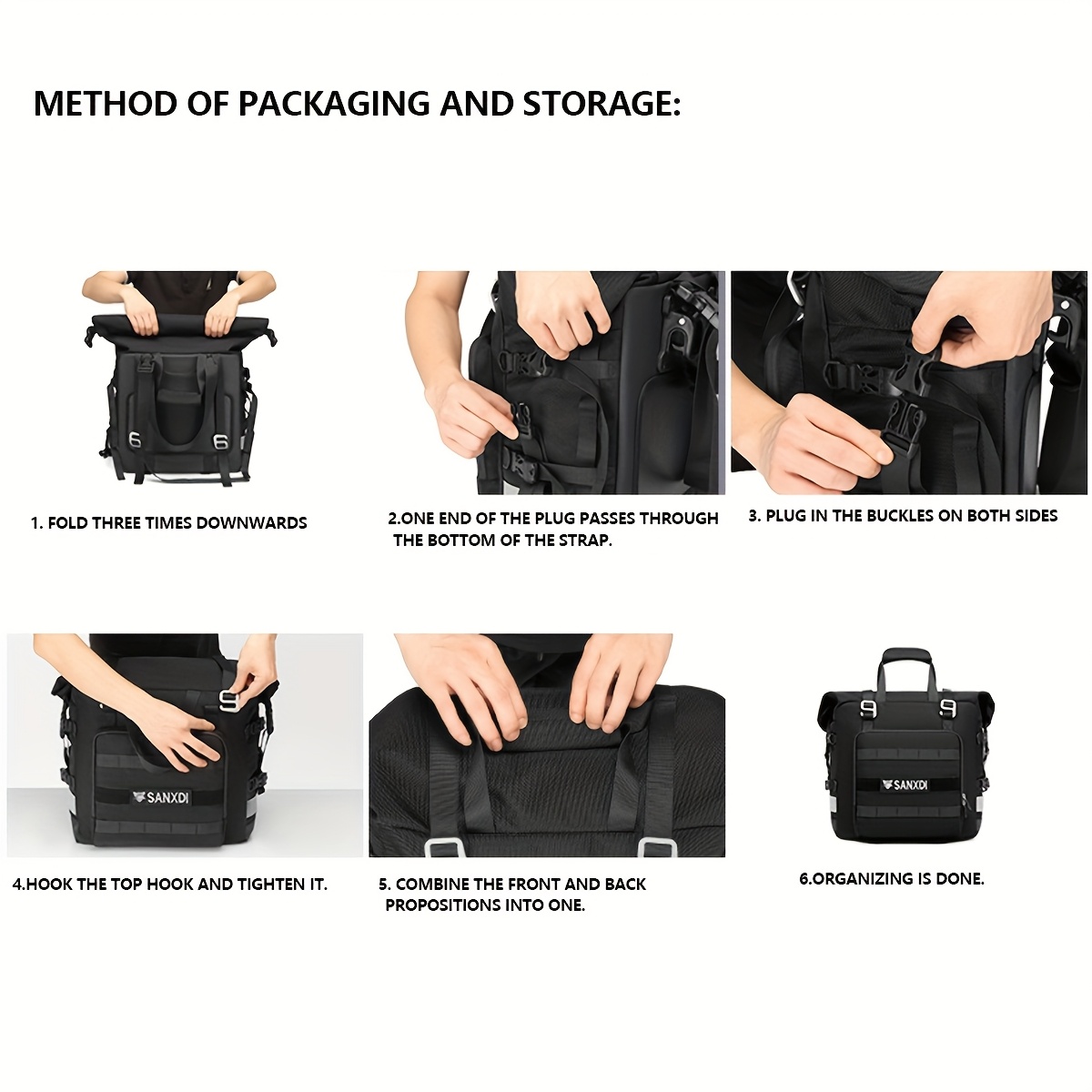 METHOD OF PACKAGING AND STORAGE:

1. FOLD THREE TIMES DOWNWARDS

2.ONE END OF THE PLUG PASSES THROUGH THE BOTTOM OF THE STRAP.

3. PLUG IN THE BUCKLES ON BOTH SIDES

SANXDI

4.HOOK THE TOP HOOK AND TIGHTEN IT.

5. COMBINE THE FRONT AND BACK PROPOSITIONS INTO ONE.

SANXDI

6.ORGANIZING IS DONE.